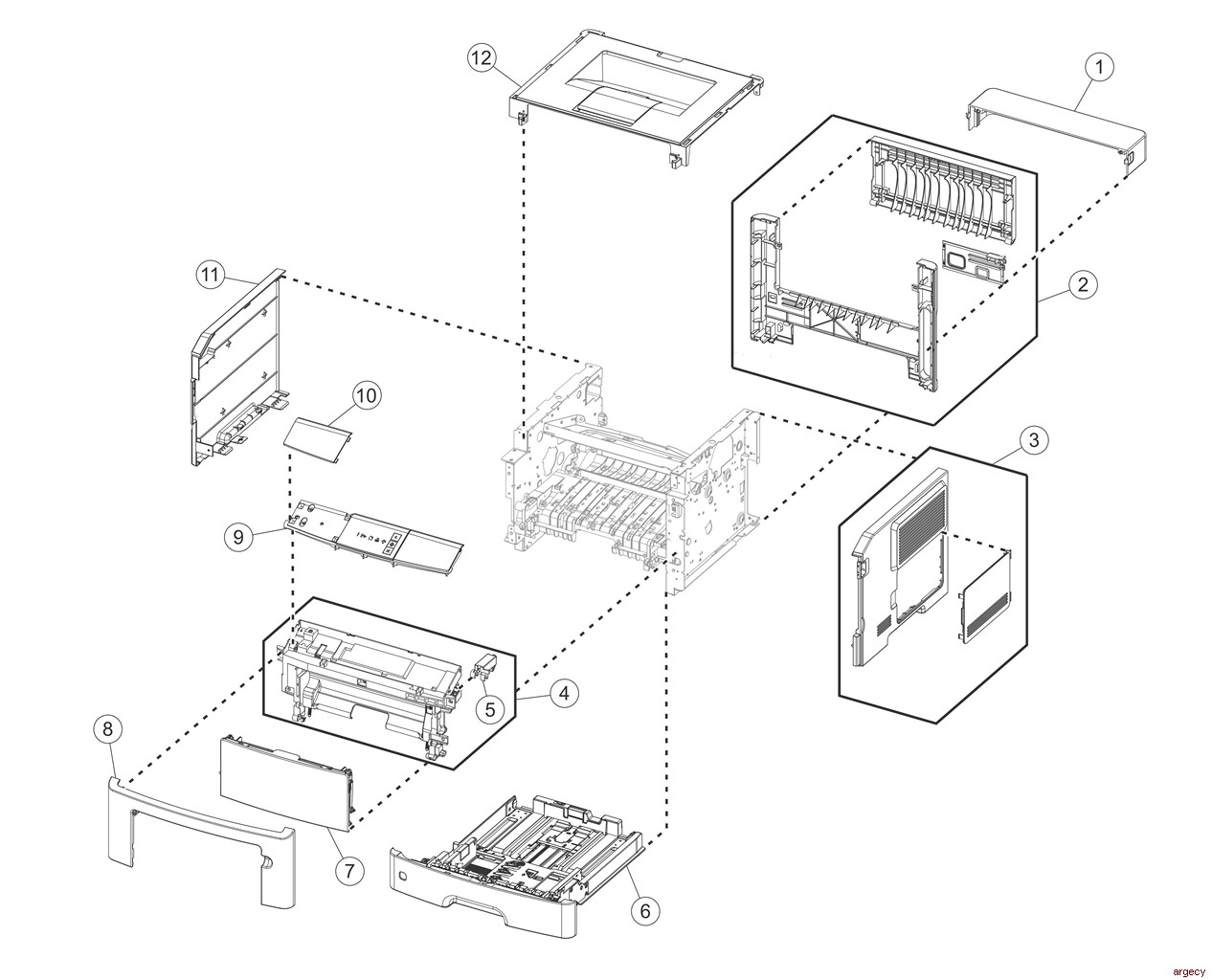 12
1
2
11
10
3
9
4
5
8
7
6
argecy